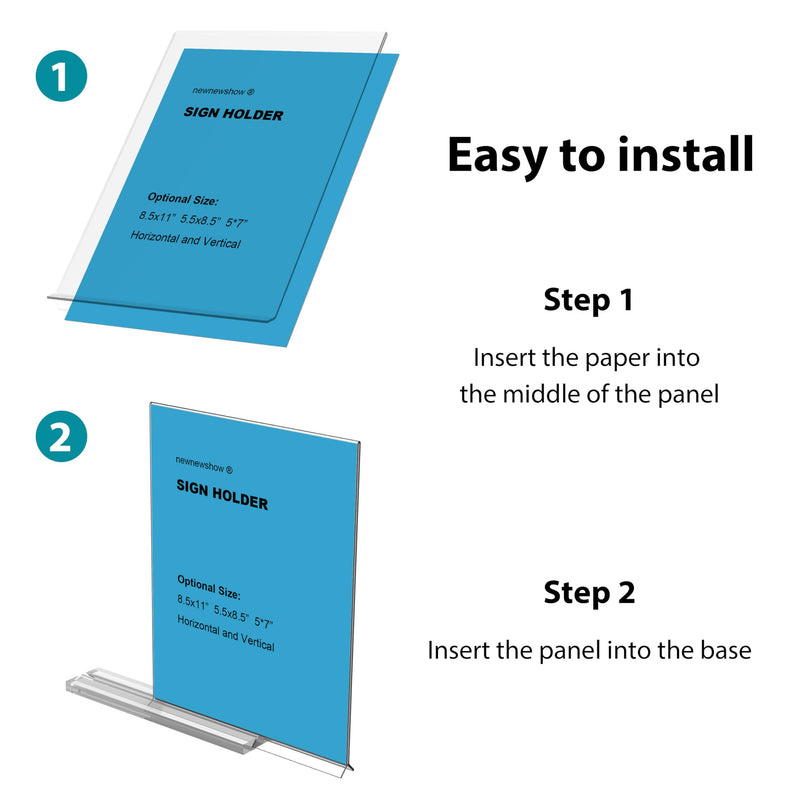 1

newnewshow ®

SIGN HOLDER

Optional Size:
8.5x11" 5.5x8.5" 5*7"
Horizontal and Vertical

Easy to install

Step 1

Insert the paper into the middle of the panel

2

newnewshow ®

SIGN HOLDER

Optional Size:
8.5x11" 5.5x8.5" 5*7"
Horizontal and Vertical

Step 2

Insert the panel into the base