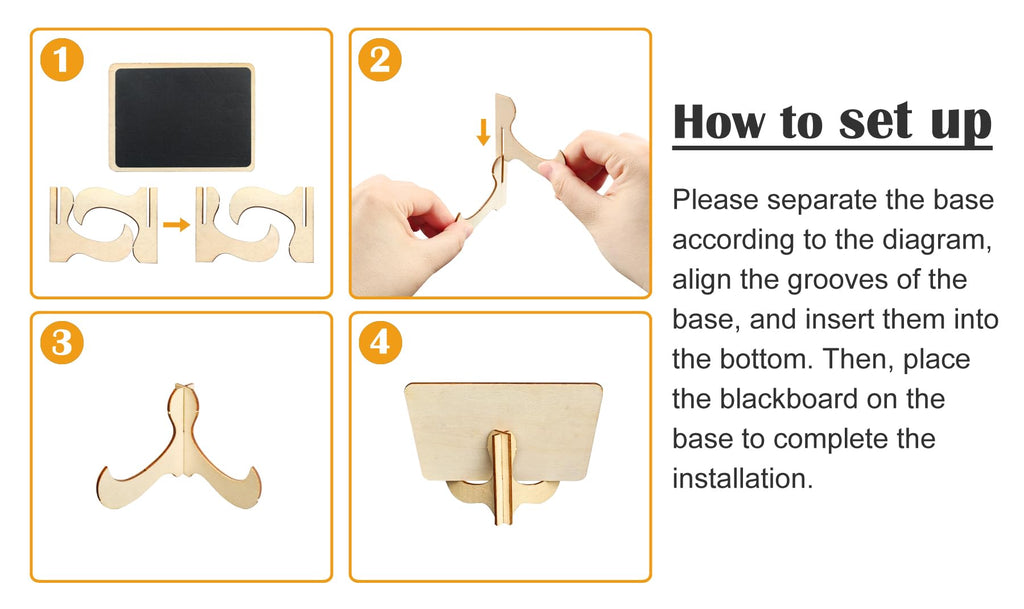 1

2

3

4

How to set up

Please separate the base according to the diagram, align the grooves of the base, and insert them into the bottom. Then, place the blackboard on the base to complete the installation.